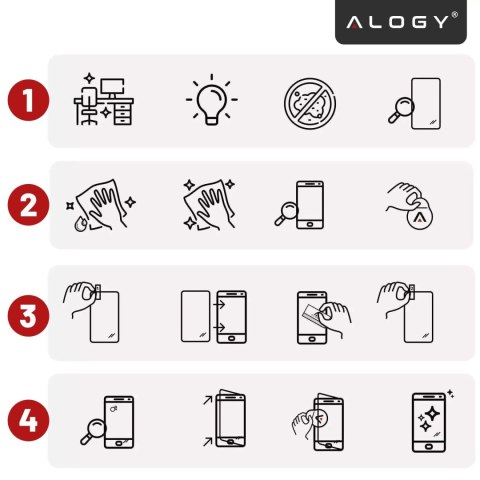 ALOGY®

1

2

3

4