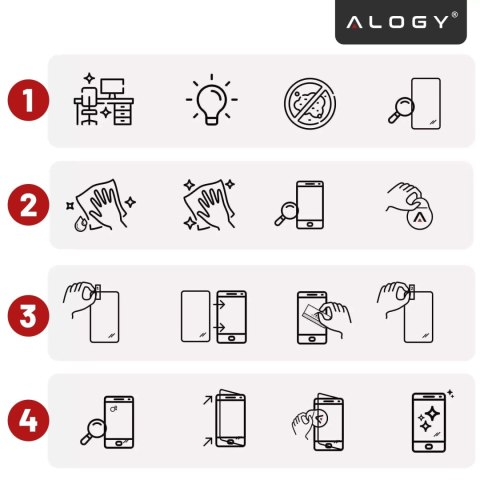 ALOGY®

1

2

3

4