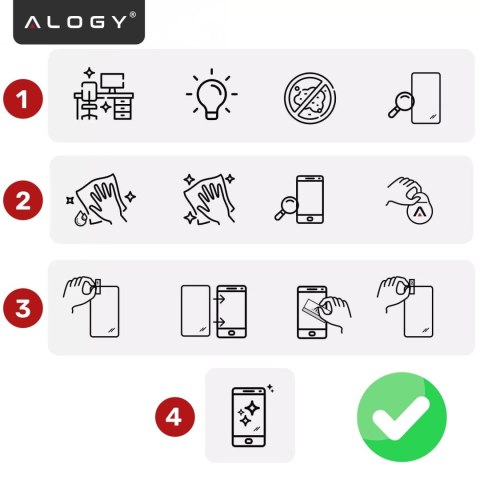 ALOGY®

1

2

3

4