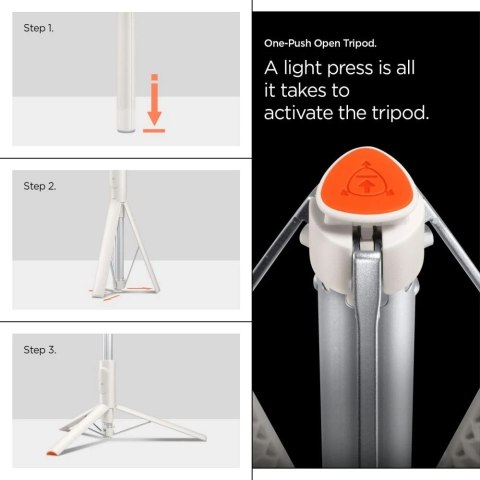 Step 1.

Step 2.

Step 3.

One-Push Open Tripod.

A light press is all it takes to activate the tripod.