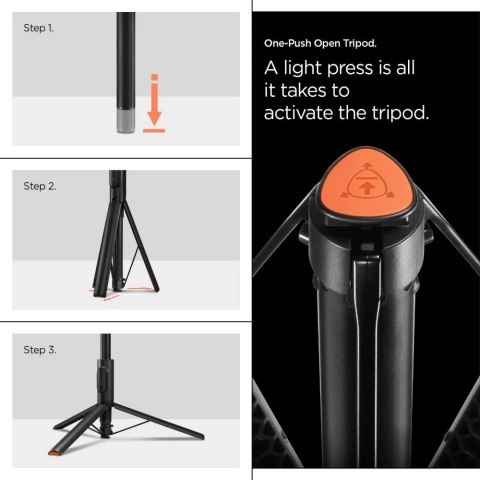 Step 1.

Step 2.

Step 3.

One-Push Open Tripod.

A light press is all it takes to activate the tripod.