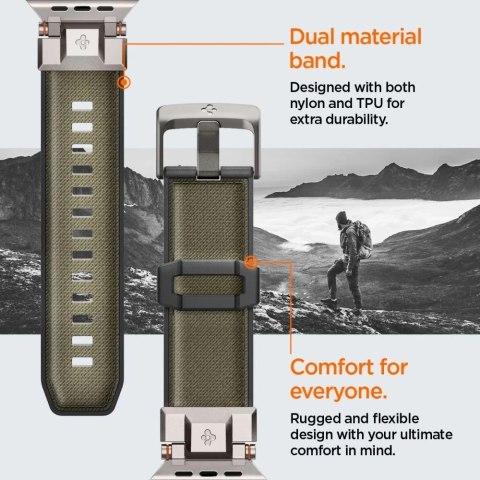 Dual material band.

Designed with both nylon and TPU for extra durability.

Comfort for everyone.

Rugged and flexible design with your ultimate comfort in mind.