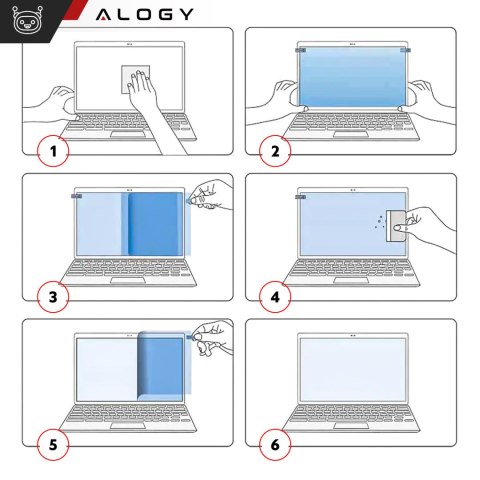 ALOGY

1

2

3

4

5

6