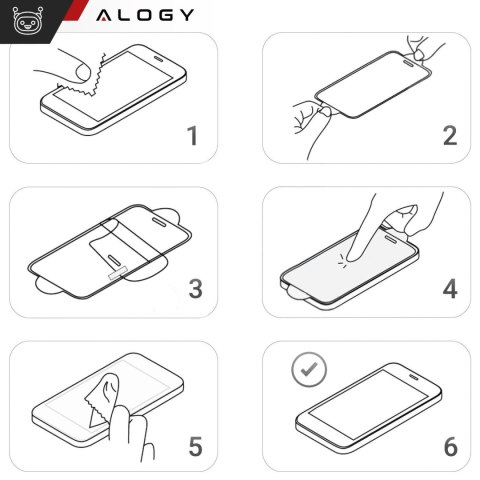 ALOGY

1

2

3

4

5

6