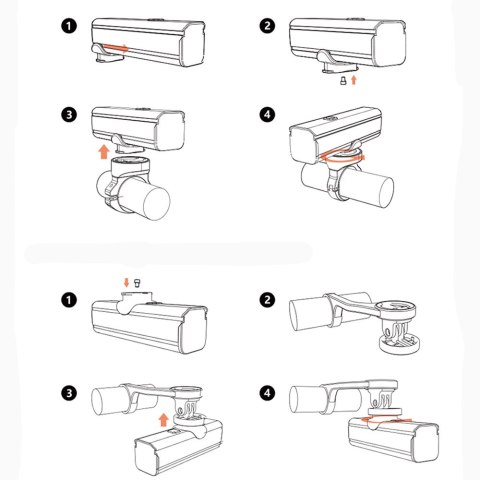 1

2

3

4

1

2

3

4