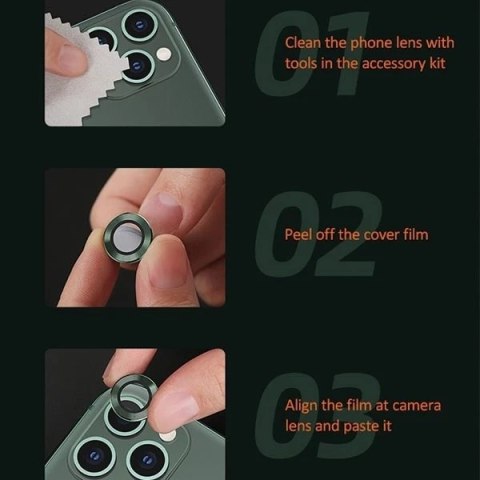 01
Clean the phone lens with tools in the accessory kit

02
Peel off the cover film

03
Align the film at camera lens and paste it