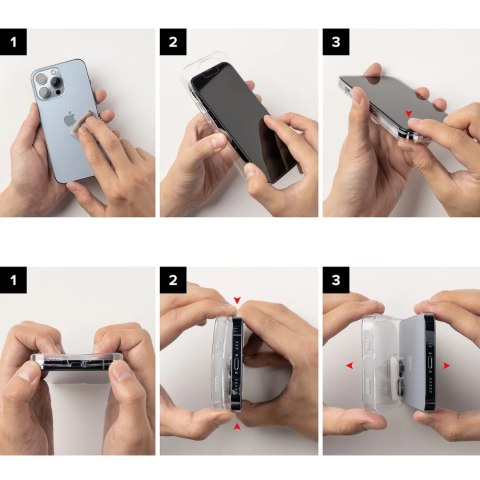 1

2

3

1

2

3