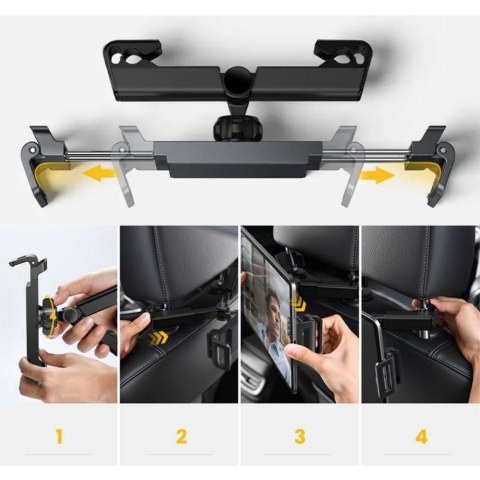 1

2

3

4