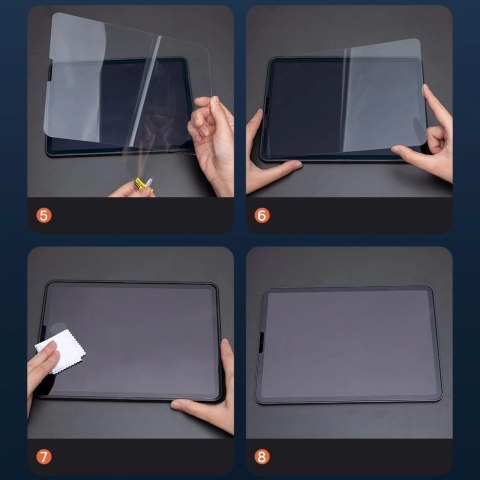 5

6

7

8