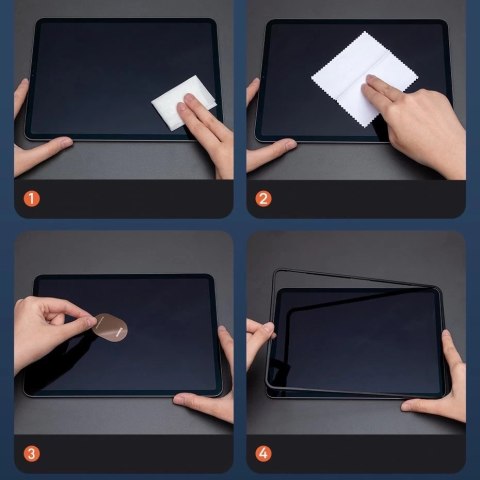 1

2

3

4