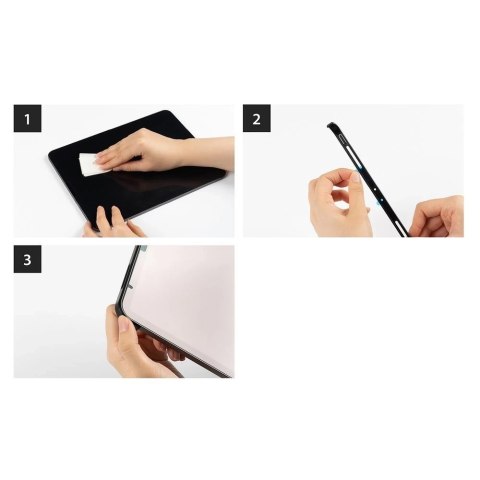 1

2

3