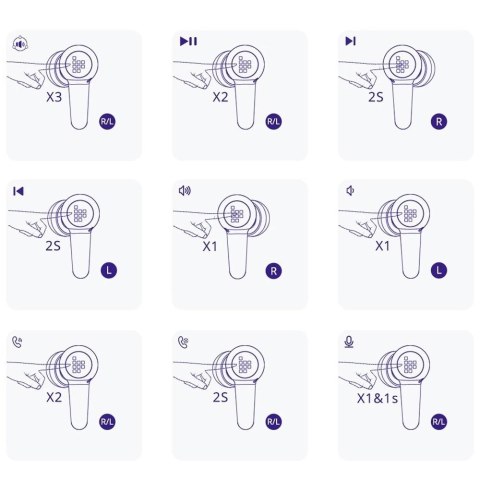 X3
R/L

X2
R/L

2S
R

2S
L

X1
R

X1
L

X2
R/L

2S
R/L

X1&1s
R/L