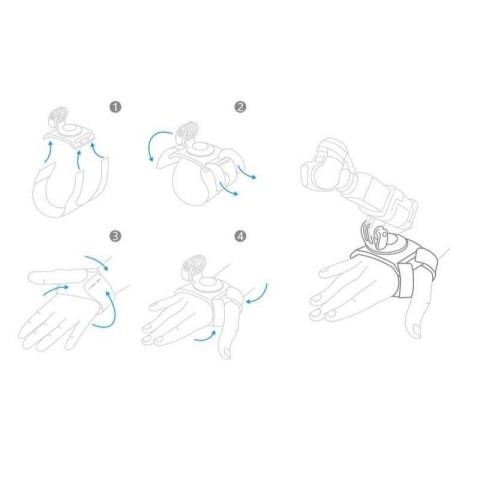 1
2
3
4