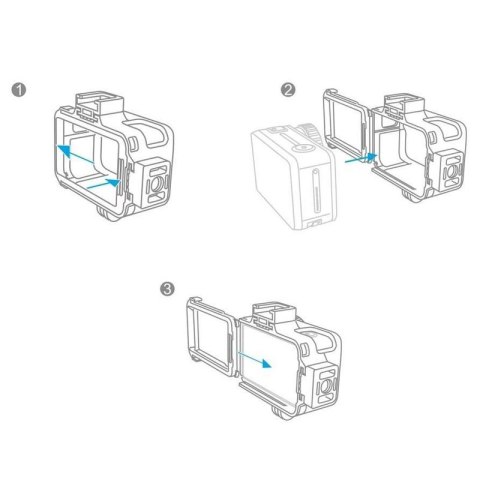 1

2

3