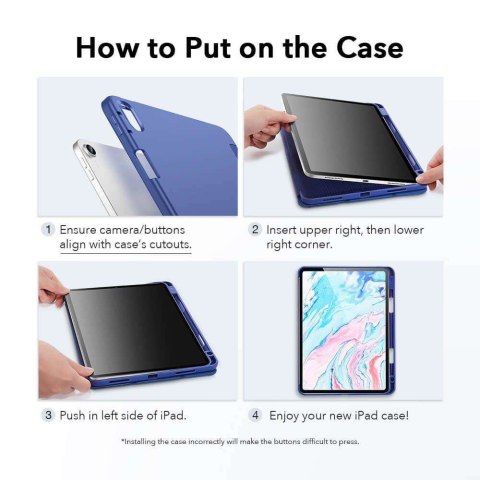 How to Put on the Case

1 Ensure camera/buttons align with case's cutouts.

2 Insert upper right, then lower right corner.

3 Push in left side of iPad.

4 Enjoy your new iPad case!

*Installing the case incorrectly will make the buttons difficult to press.