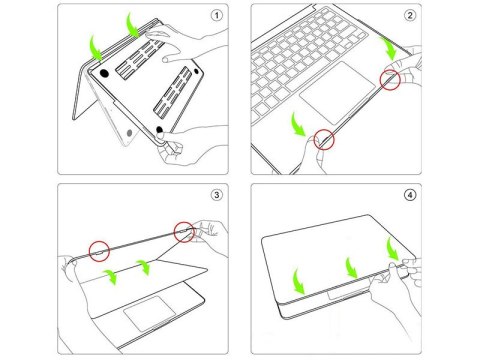 1

2

3

4