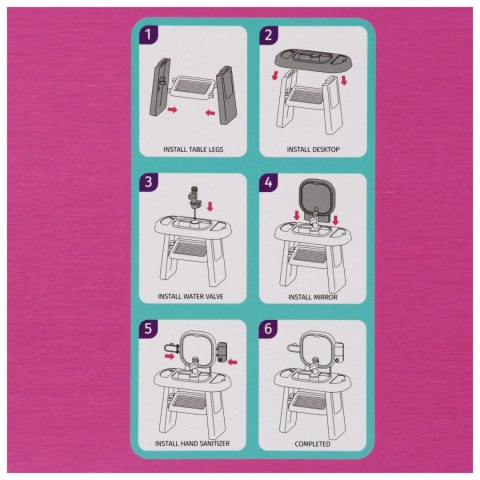 1
INSTALL TABLE LEGS

2
INSTALL DESKTOP

3
INSTALL WATER VALVE

4
INSTALL MIRROR

5
INSTALL HAND SANITIZER

6
COMPLETED