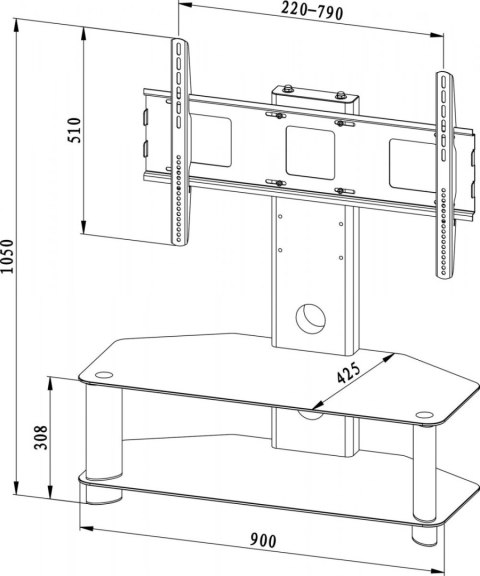 220–790

510

1050

425

308

900